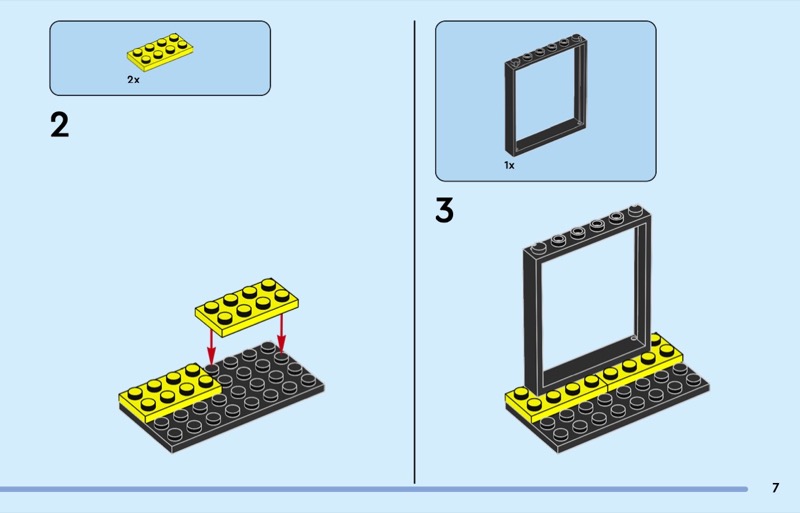 2x

2

1x

3

7