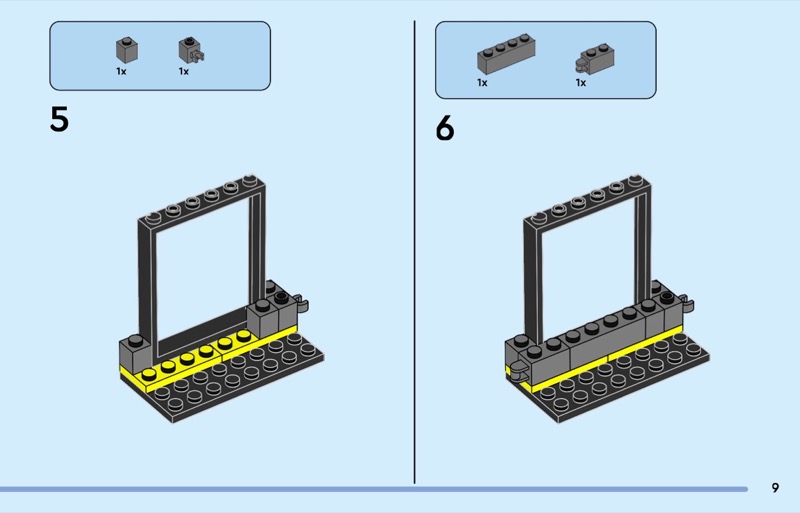 1x 1x

5

1x 1x

6

9