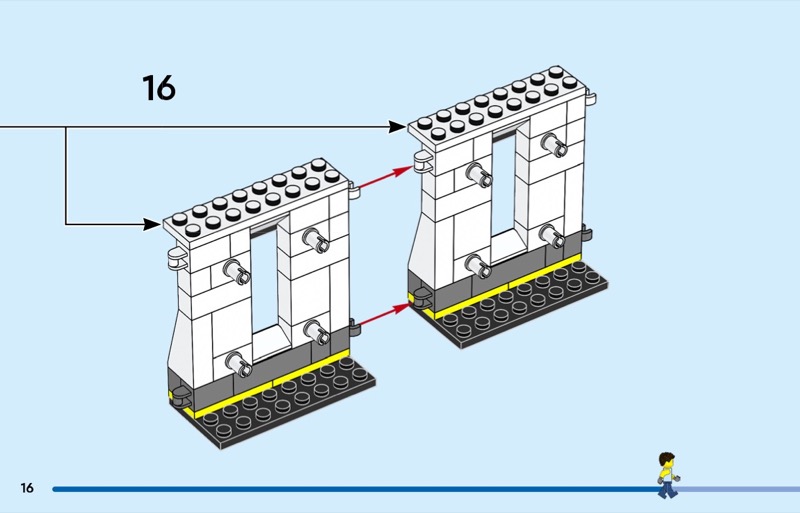 16

16