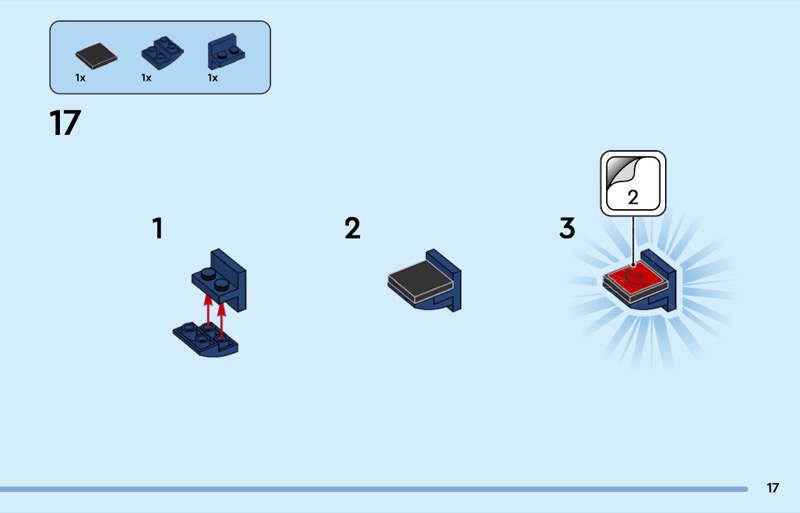 1x 1x 1x

17

1

2

3

2

17