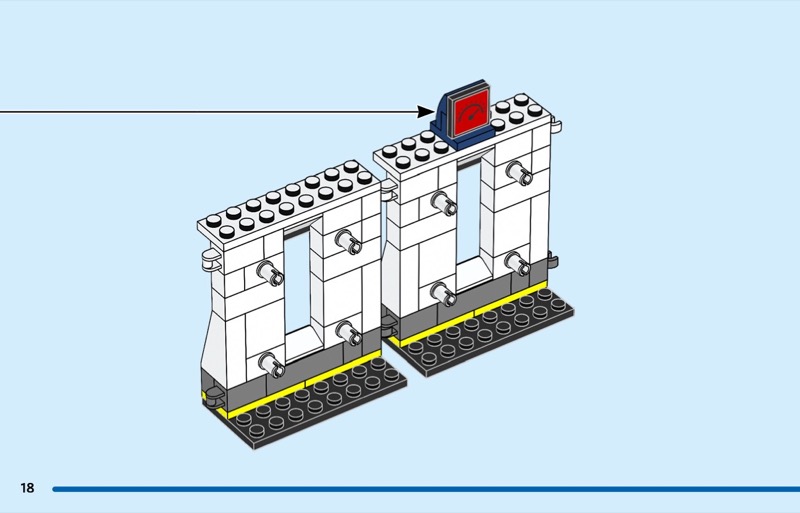 18