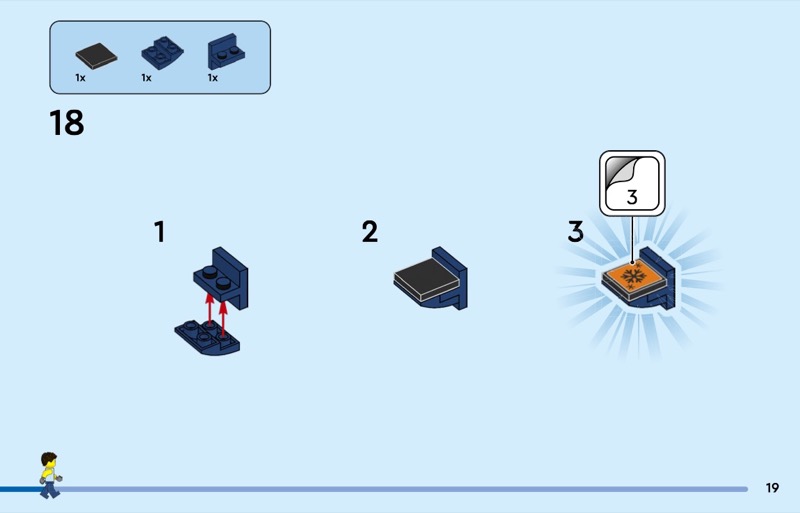 1x 1x 1x

18

1

2

3

3

19