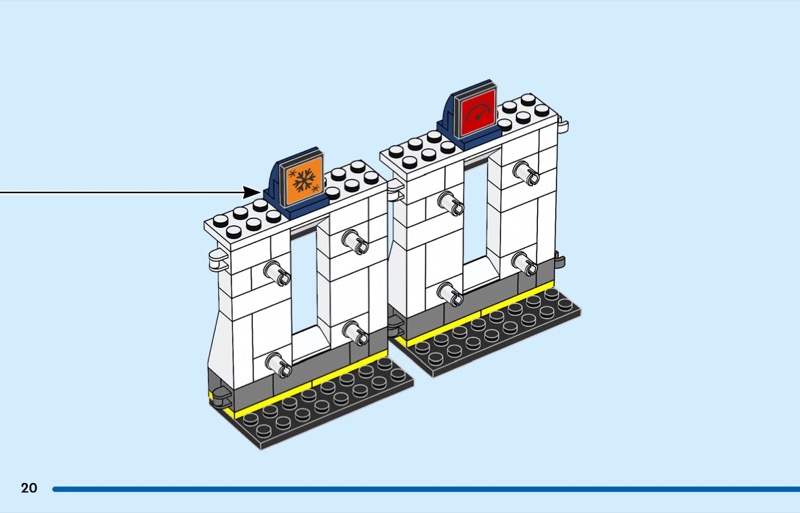 20