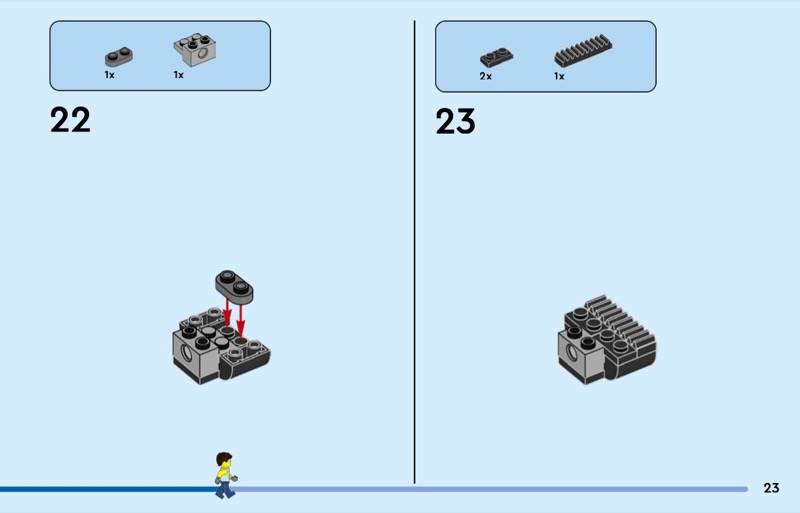 1x 1x

22

2x 1x

23

23