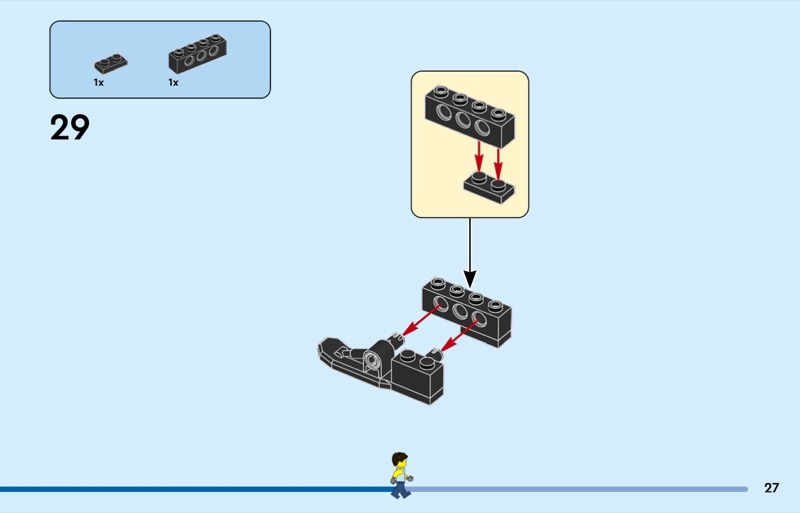 1x
1x

29

27