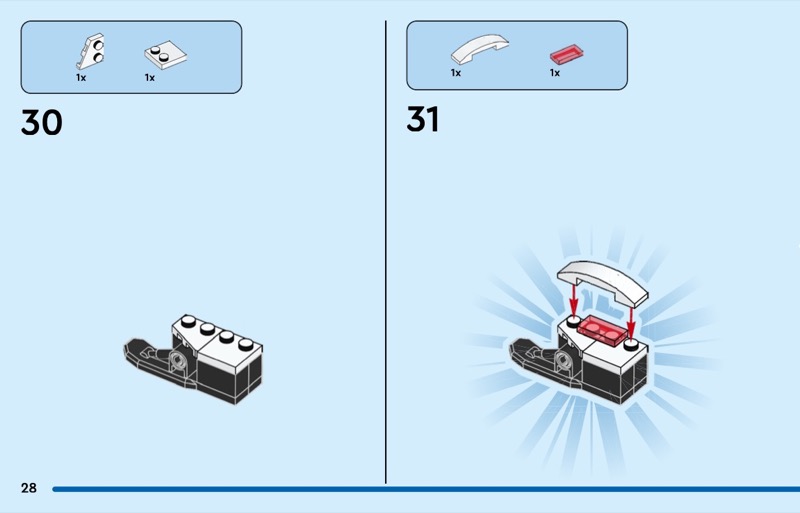 1x 1x

30

1x 1x

31

28