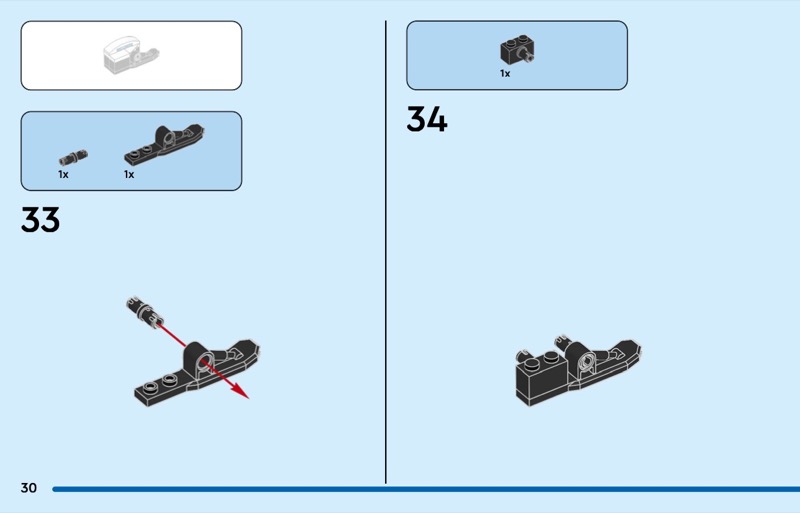 1x 1x

33

1x

34

30