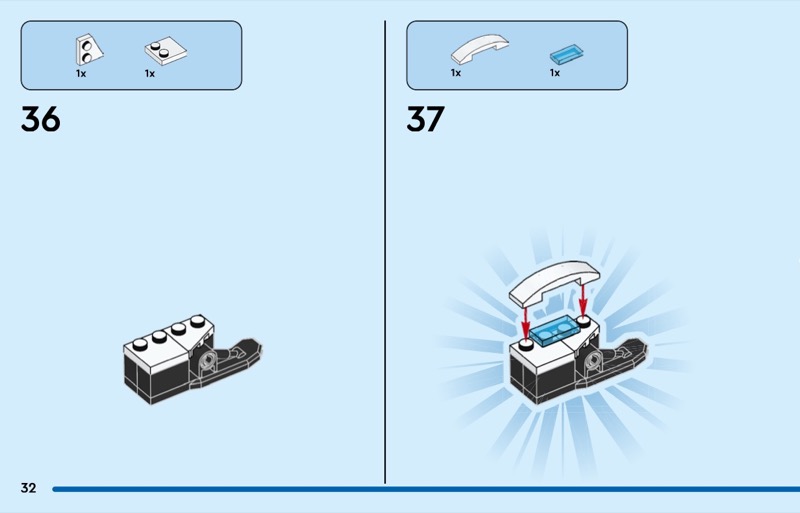 1x 1x

36

1x 1x

37

32