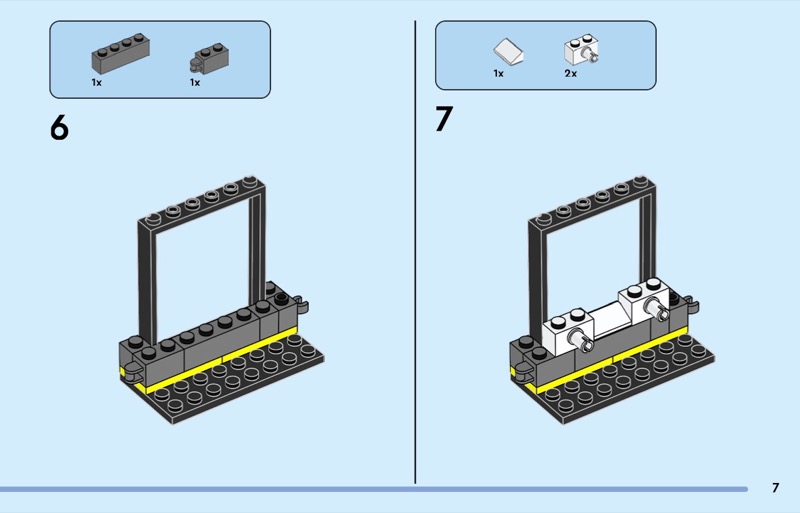 1x
1x

6

1x
2x

7

7