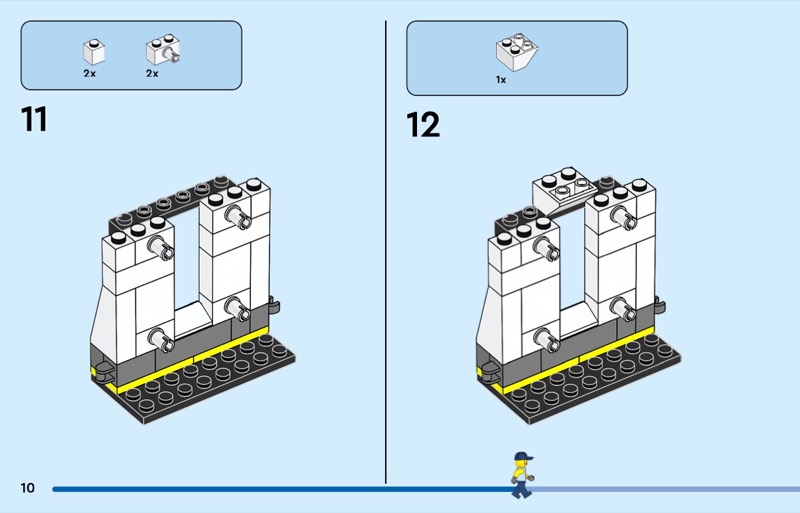 2x 2x

11

1x

12

10