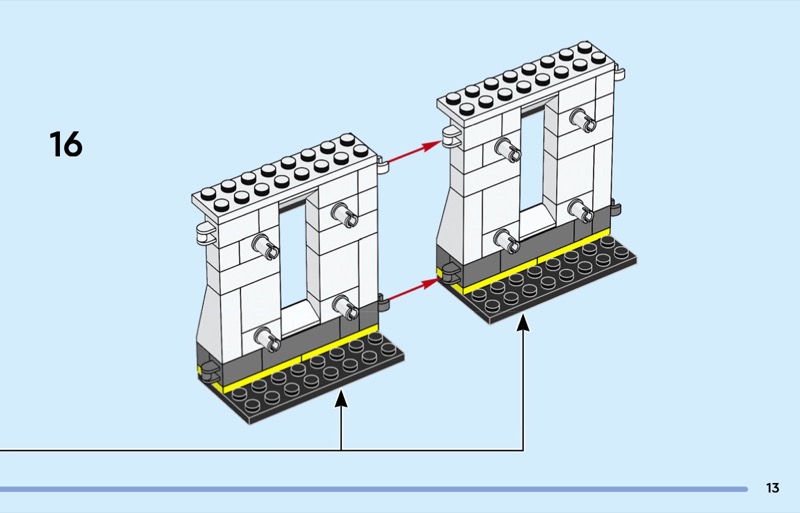 16

13