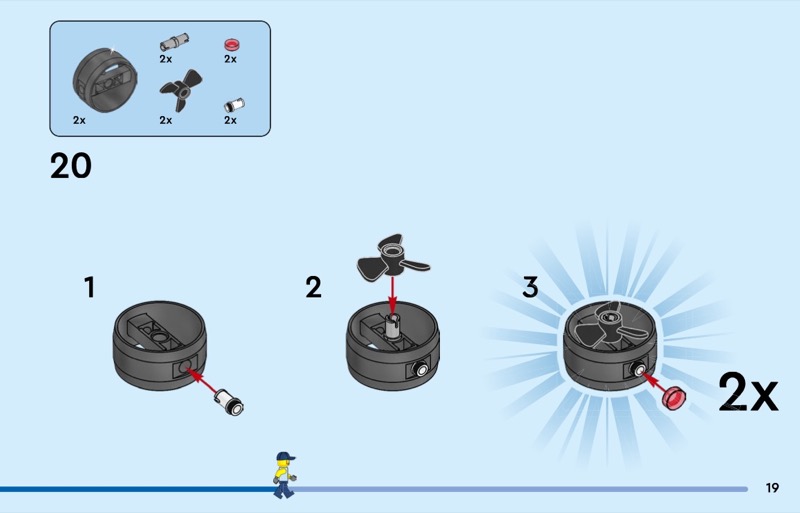 2x
2x
2x
2x
2x

20

1

2

3

2x

19