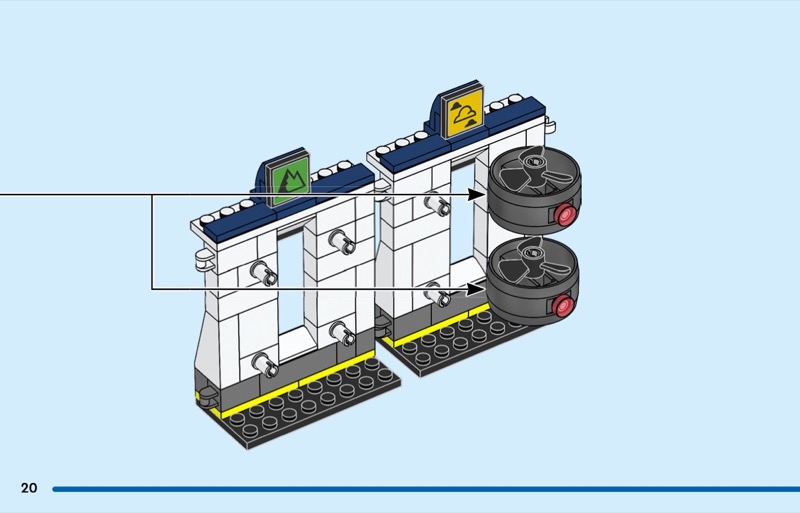 20