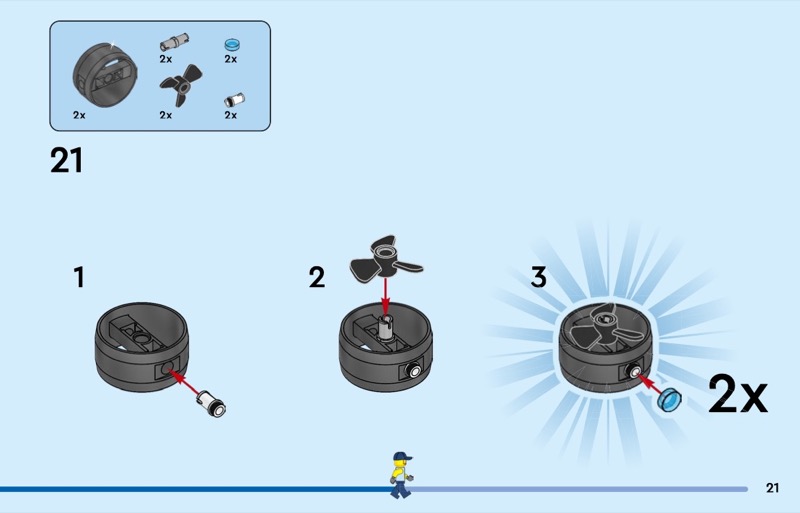 2x
2x
2x
2x
2x

21

1

2

3

2x

21