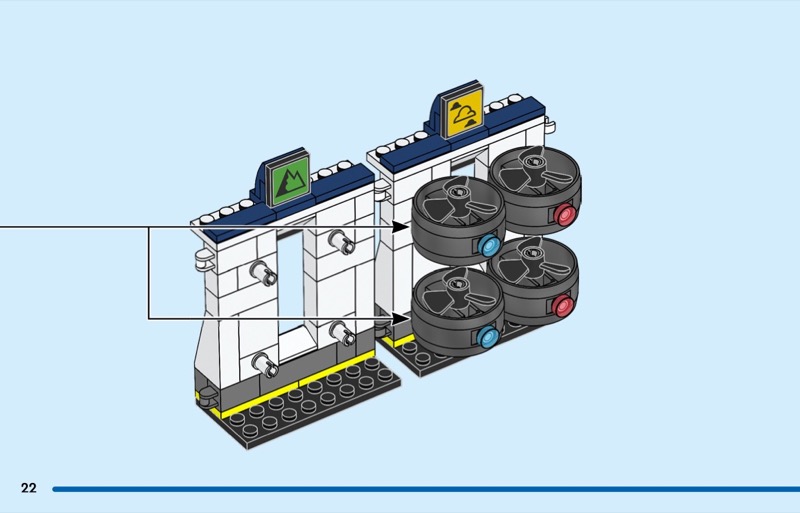 22