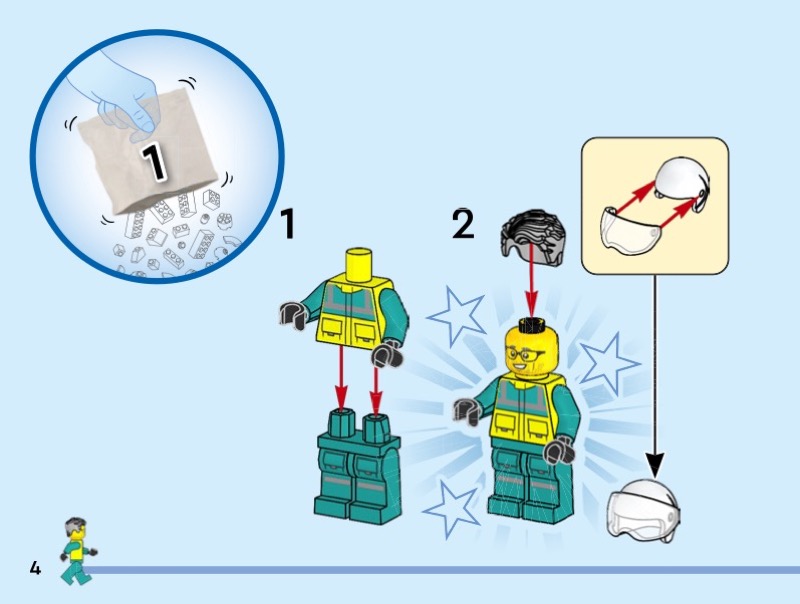 1

1

2

4