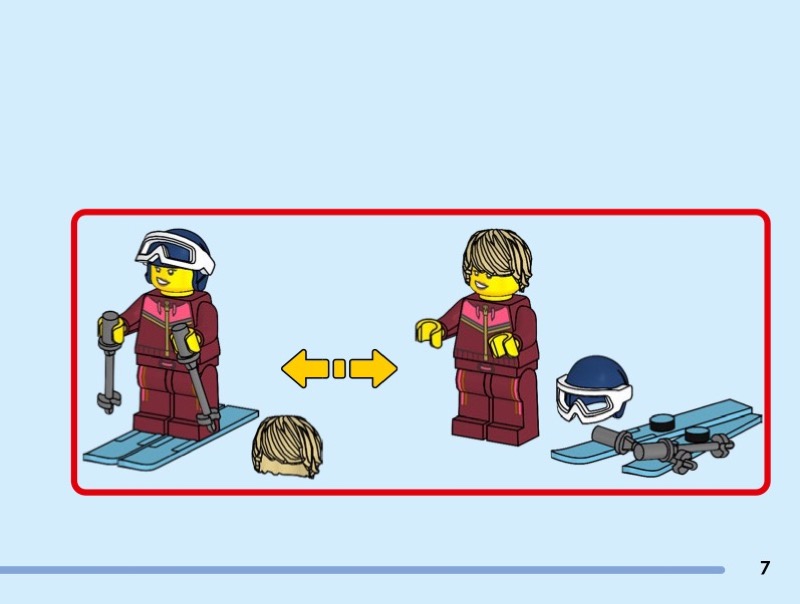 7