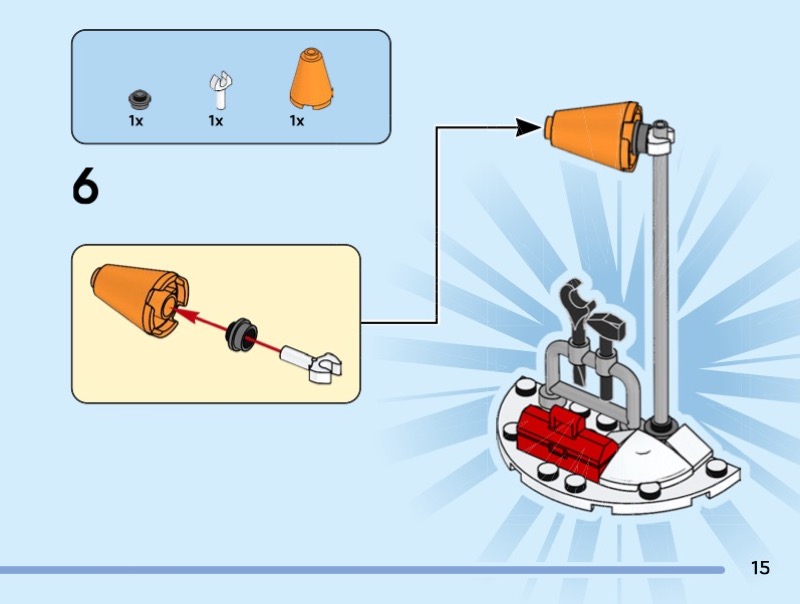 1x 1x 1x

6

15