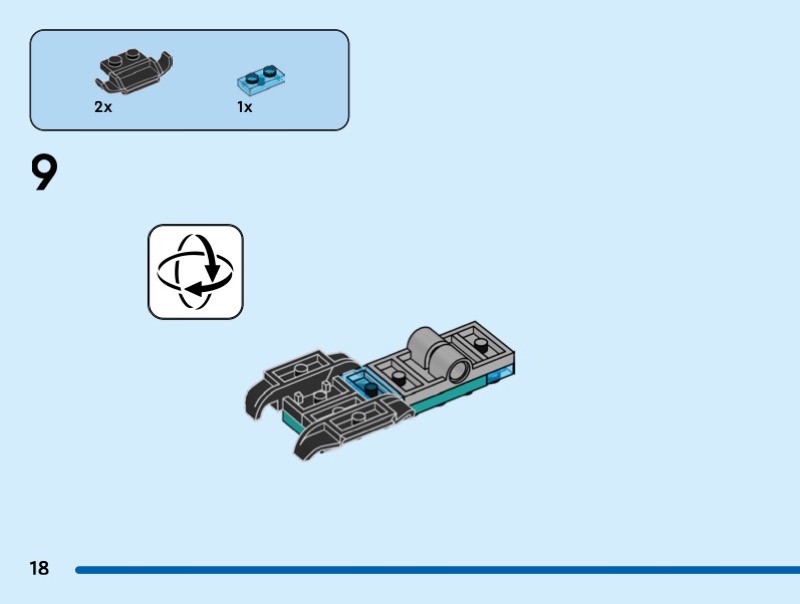 2x
1x

9

18