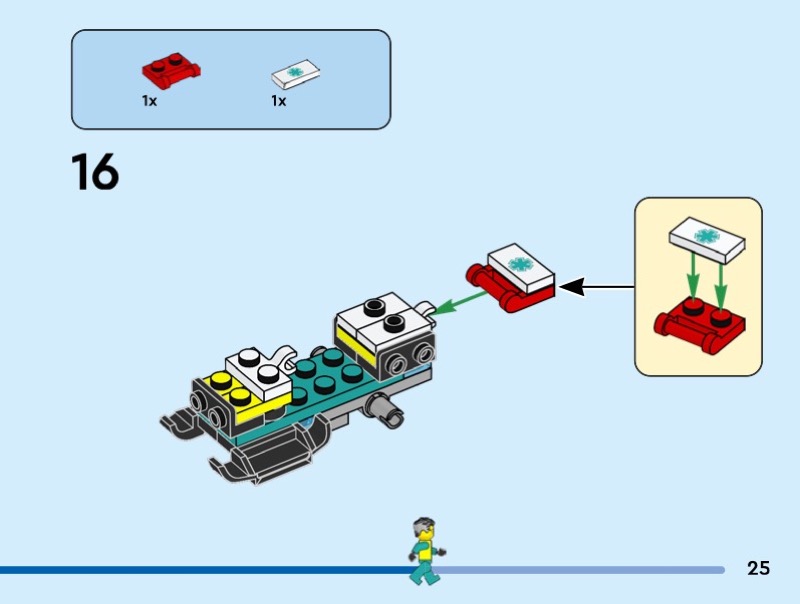 1x
1x

16

25