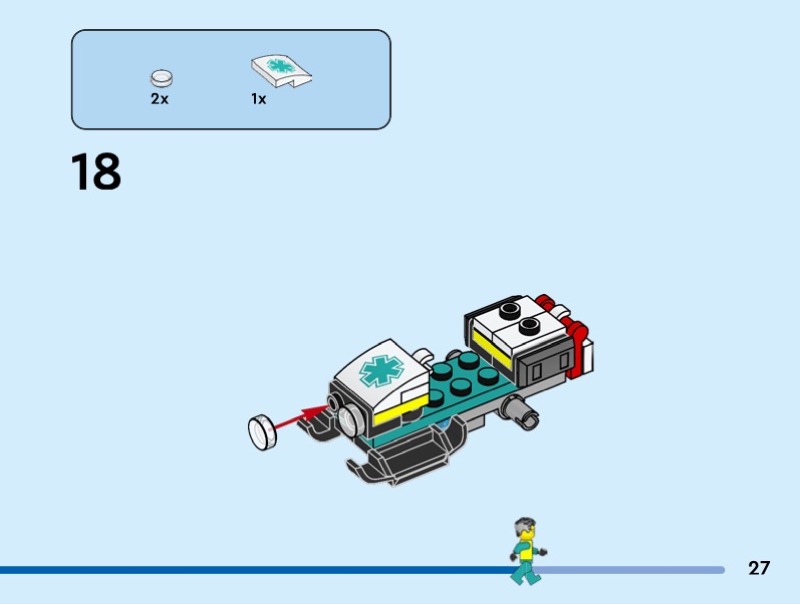 2x
1x

18

27