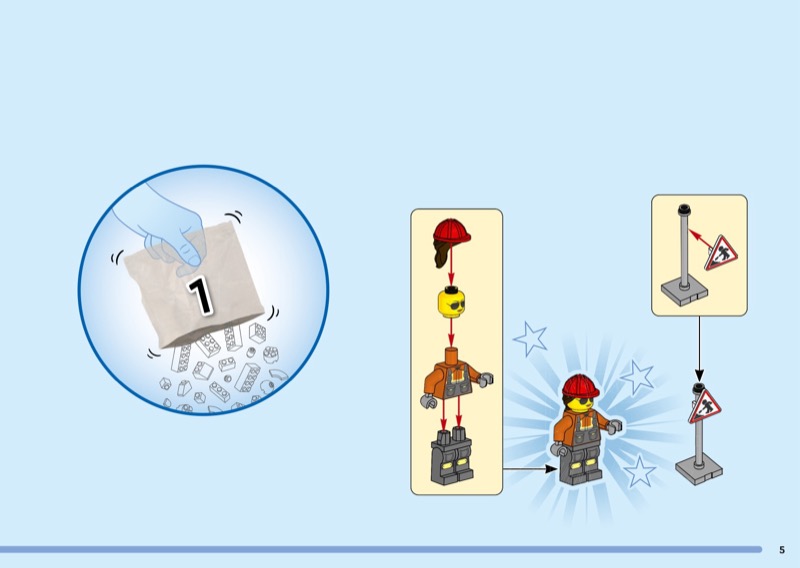 1

5