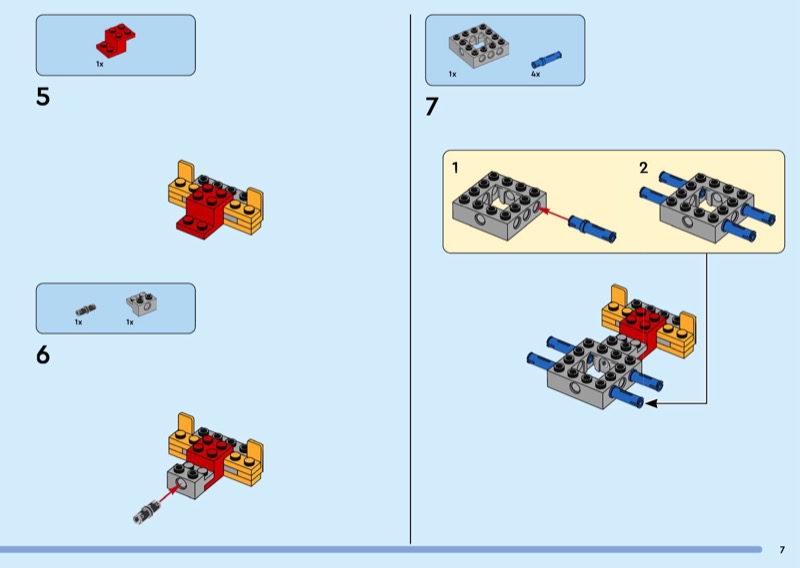 1x

5

1x 1x

6

1x 4x

7

1

2

7