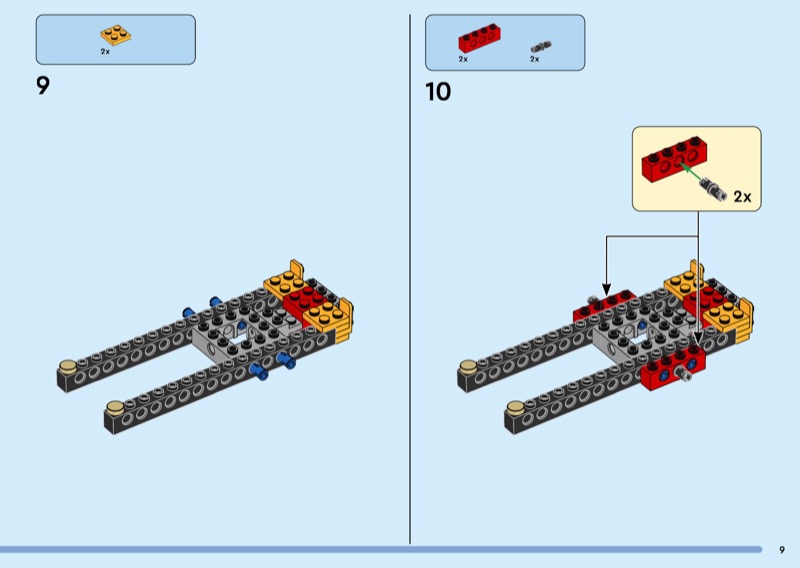 2x

9

2x 2x

10

2x

9