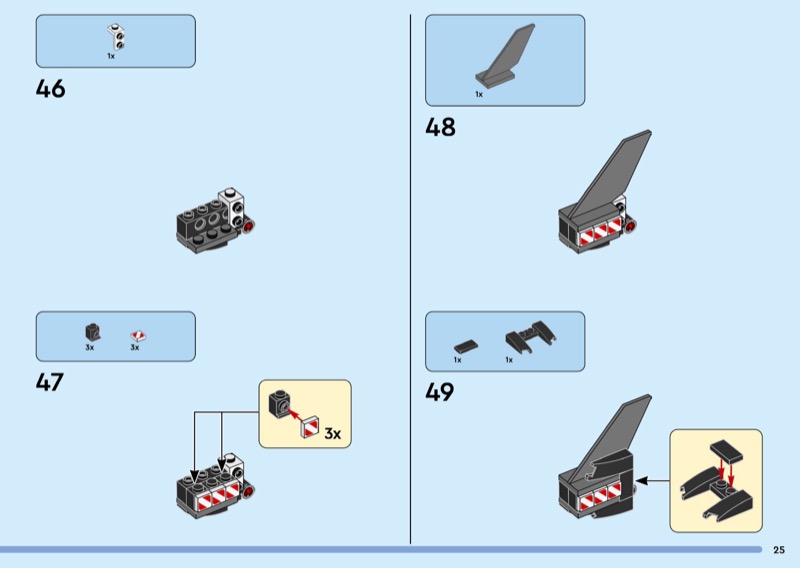 1x

46

3x 3x

47

3x

1x

48

1x 1x

49

25