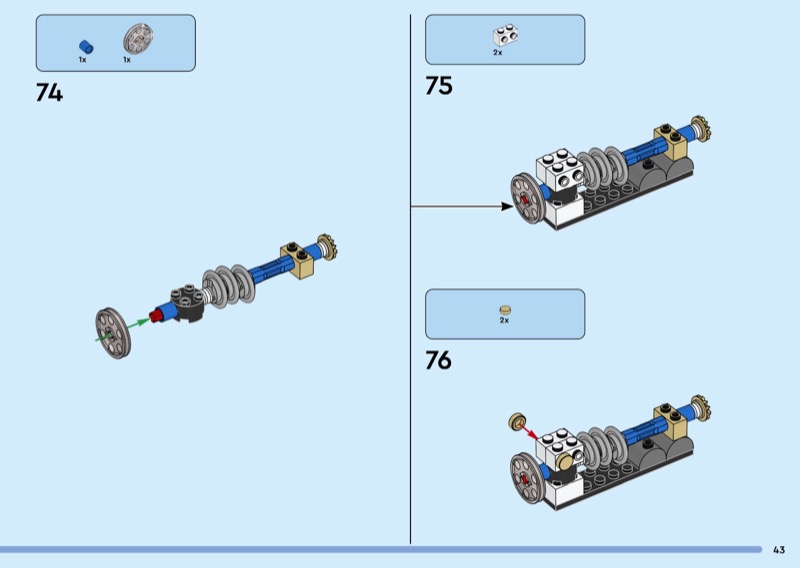 1x 1x

74

2x

75

2x

76

43