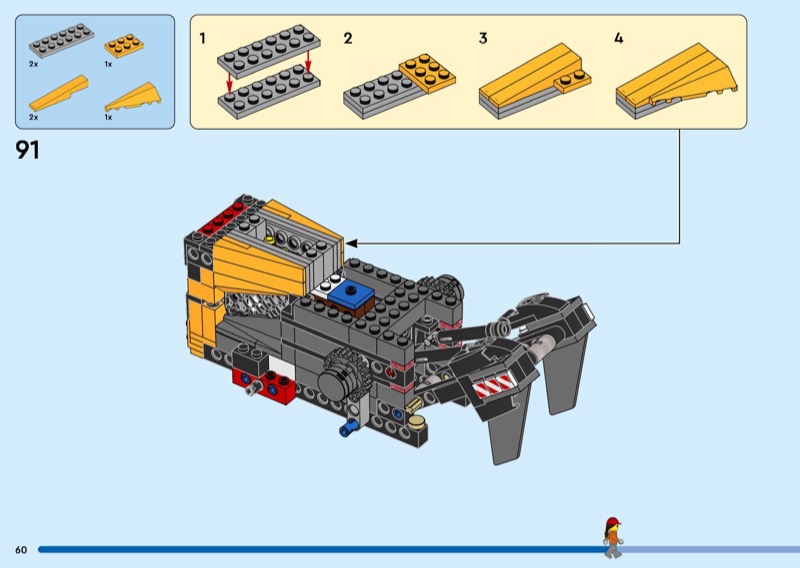 2x
1x
2x
1x

1
2
3
4

91

60