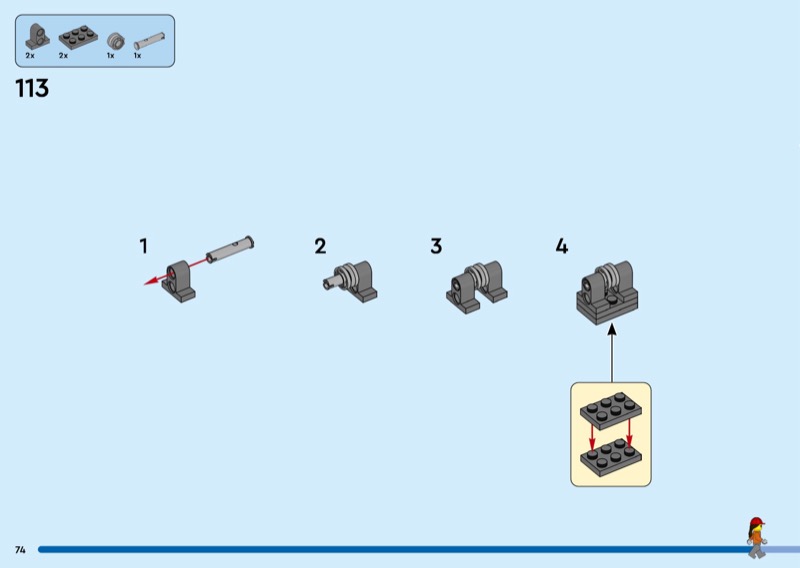 2x 2x 1x 1x

113

1

2

3

4

74