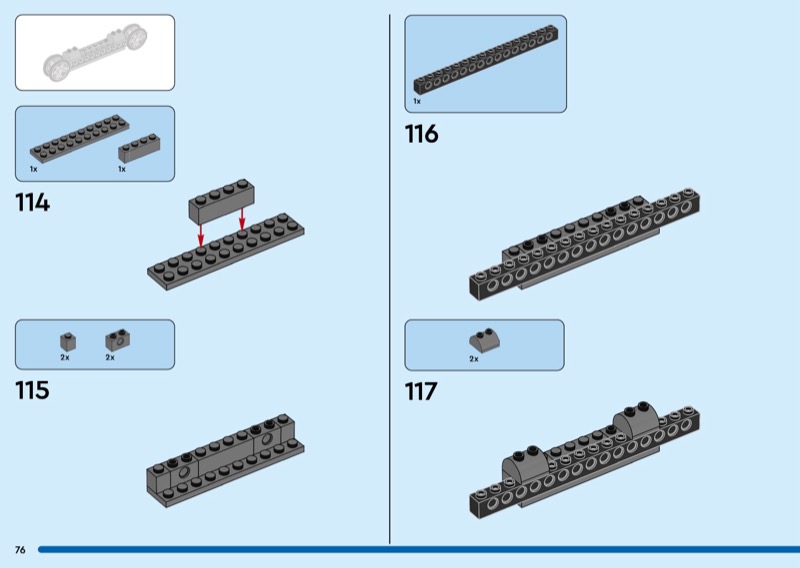 1x

1x

114

2x

2x

115

1x

116

2x

117

76