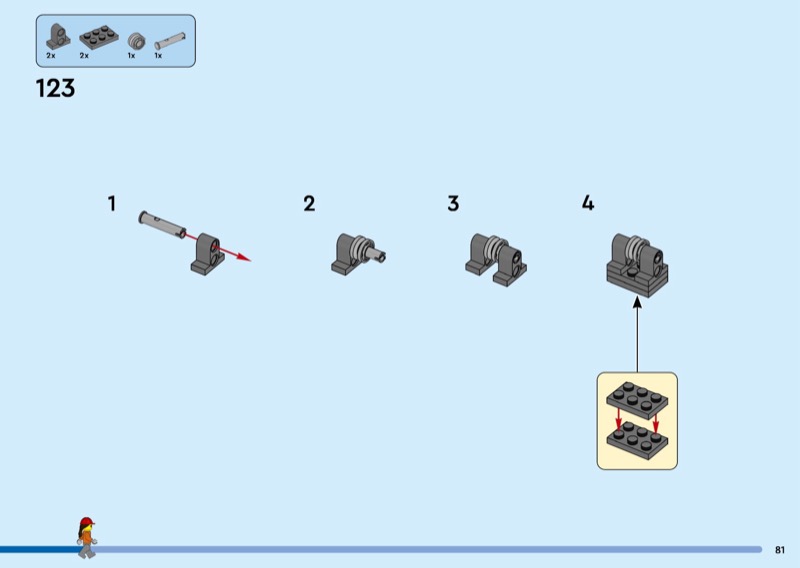 2x 2x 1x 1x

123

1

2

3

4

81