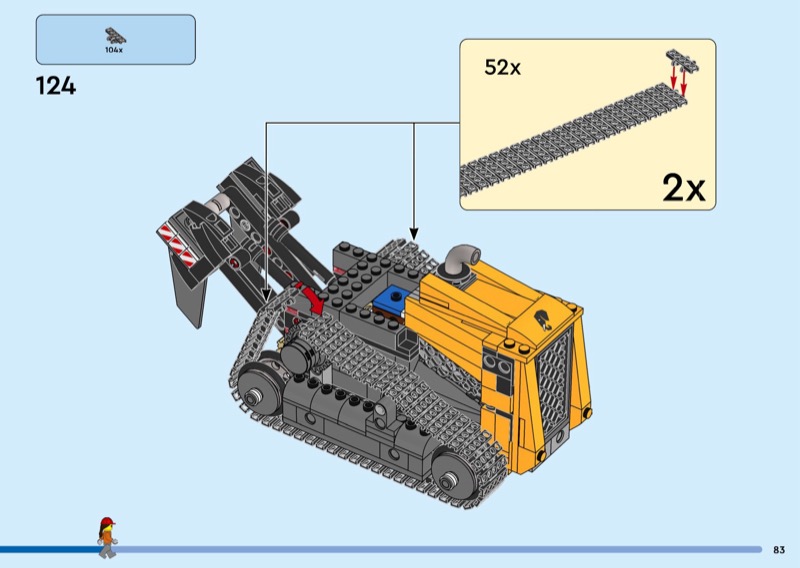 104x

124

52x

2x

83