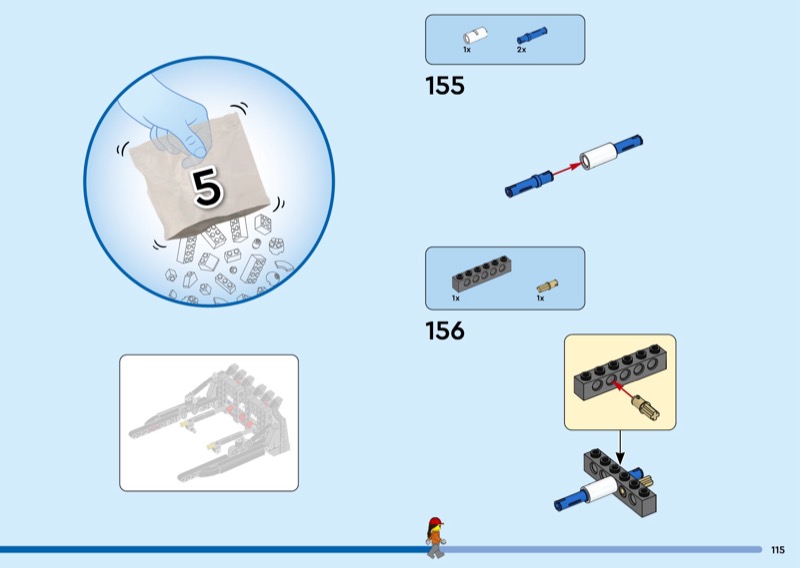 5

1x 2x

155

1x 1x

156

115