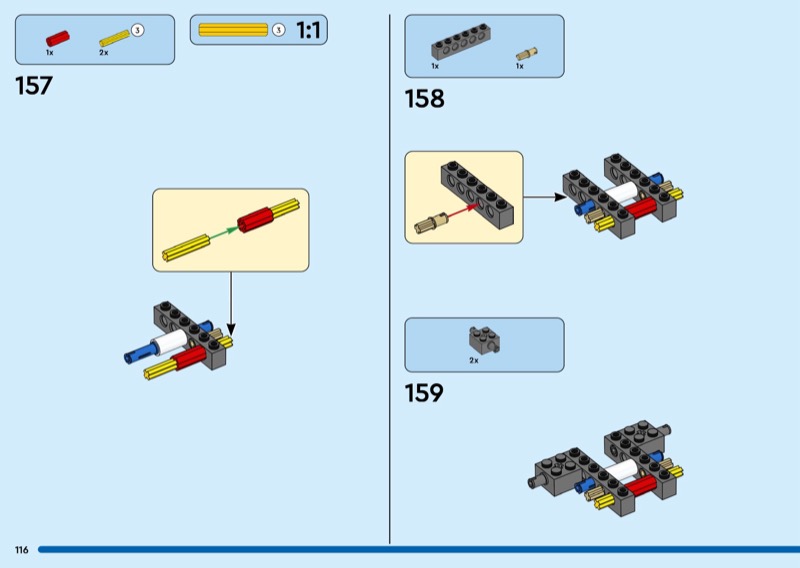 1x
2x
3

3
1:1

157

1x
1x

158

2x

159

116