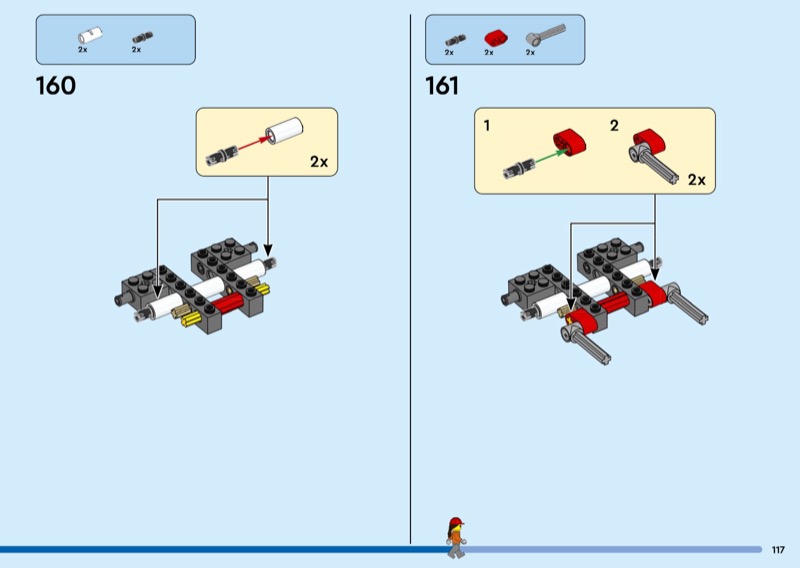 2x 2x

160

2x

2x 2x 2x

161

1 2

2x

117