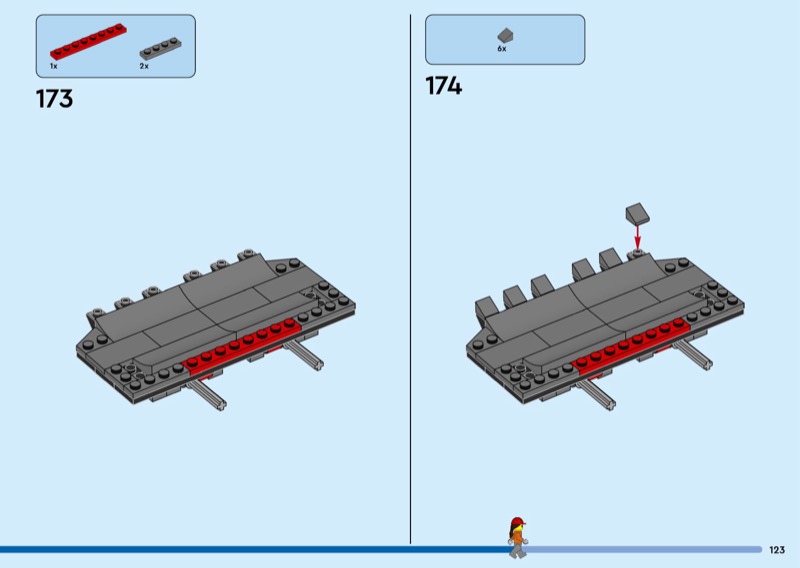 1x
2x
173

6x
174

123