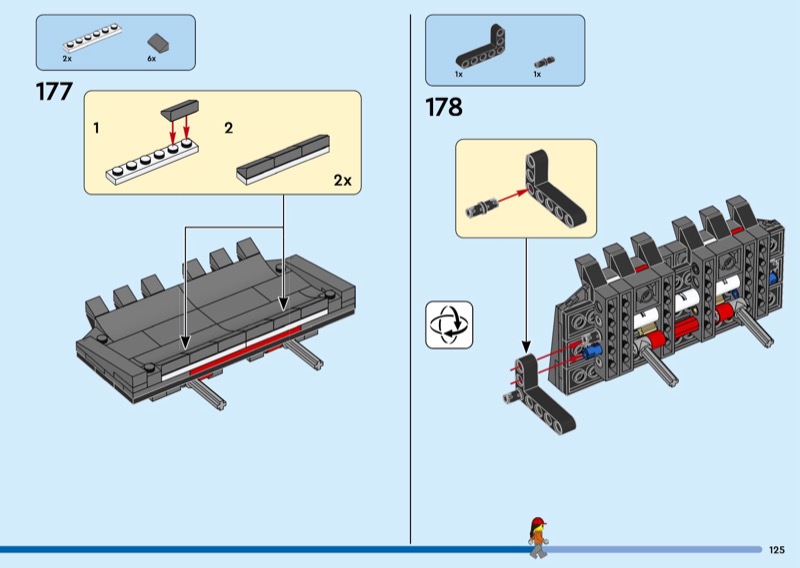 2x
6x

177

1

2

2x

1x
1x

178

125