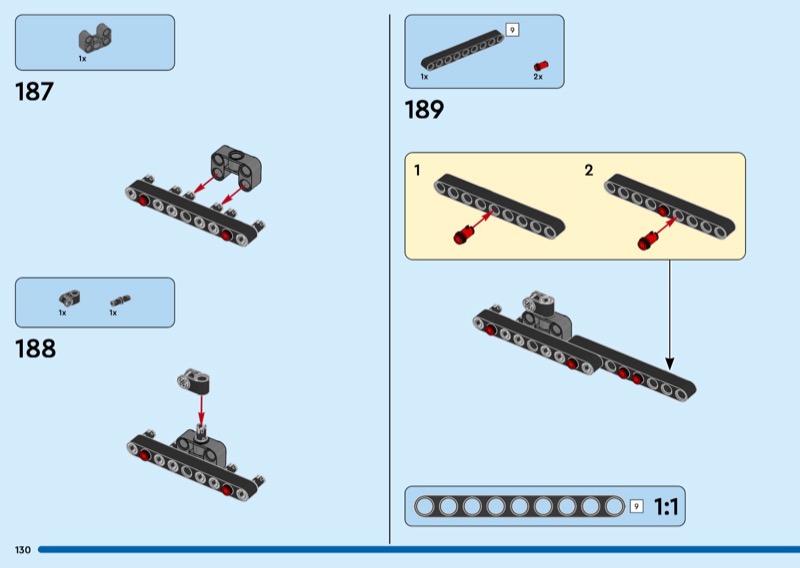 1x

187

1x 1x

188

9

1x 2x

189

1

2

9 1:1

130