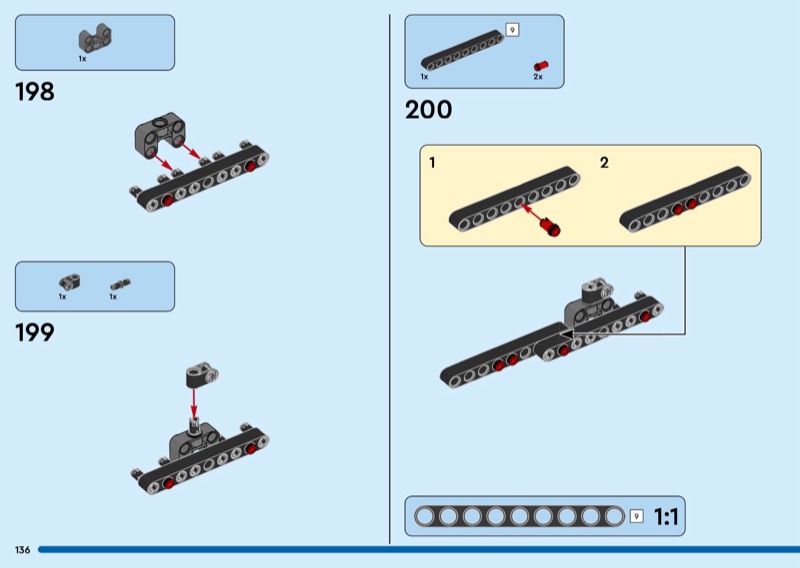 1x

198

1x 1x

199

9

1x 2x

200

1

2

9 1:1

136