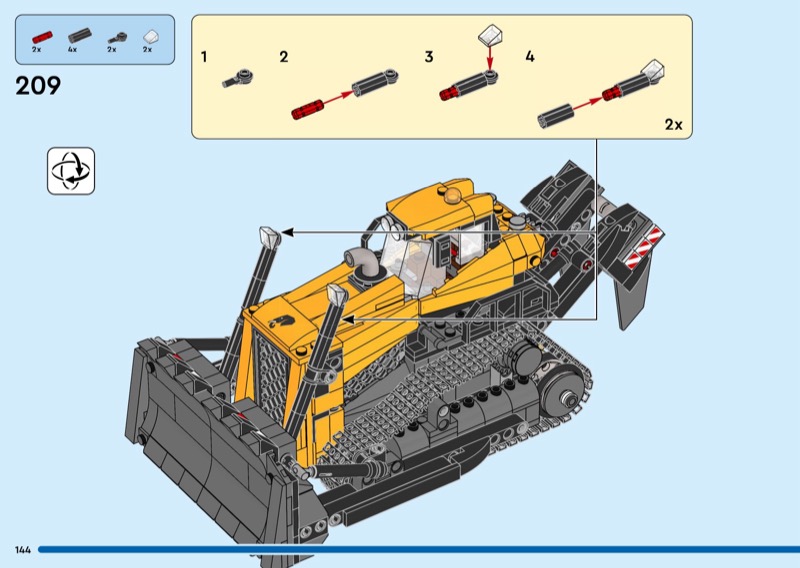 2x 4x 2x 2x

209

1 2 3 4

2x

144