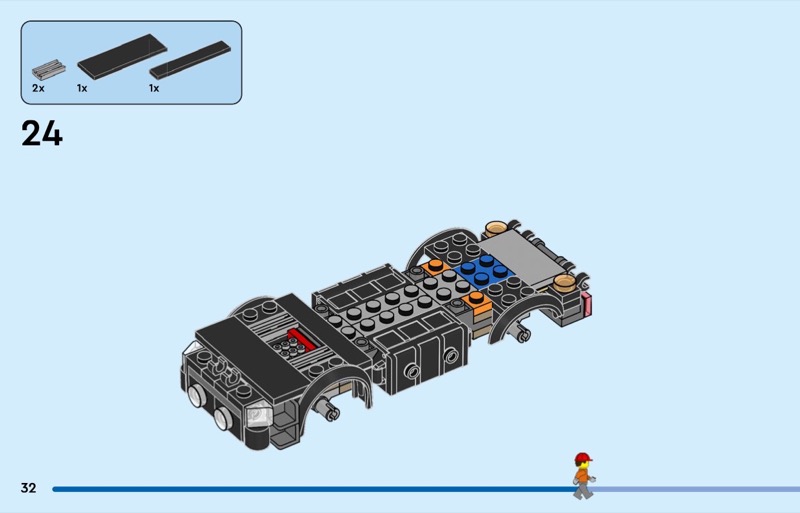 2x 1x 1x

24

32