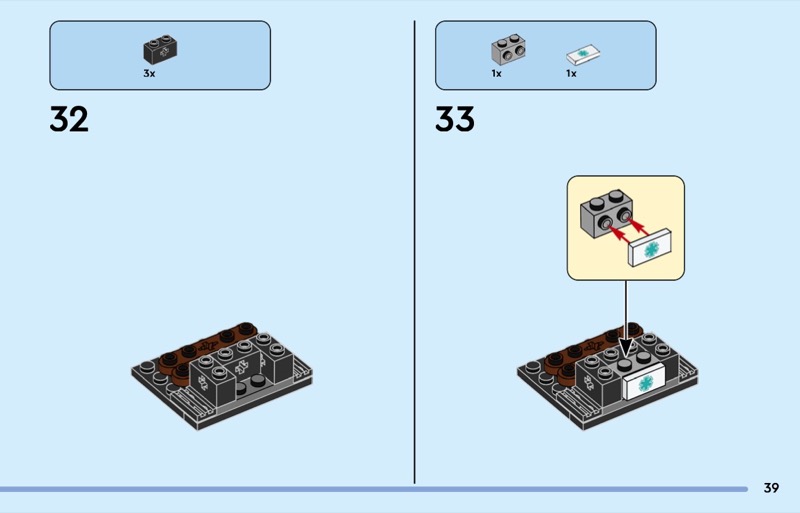 3x

32

1x 1x

33

39