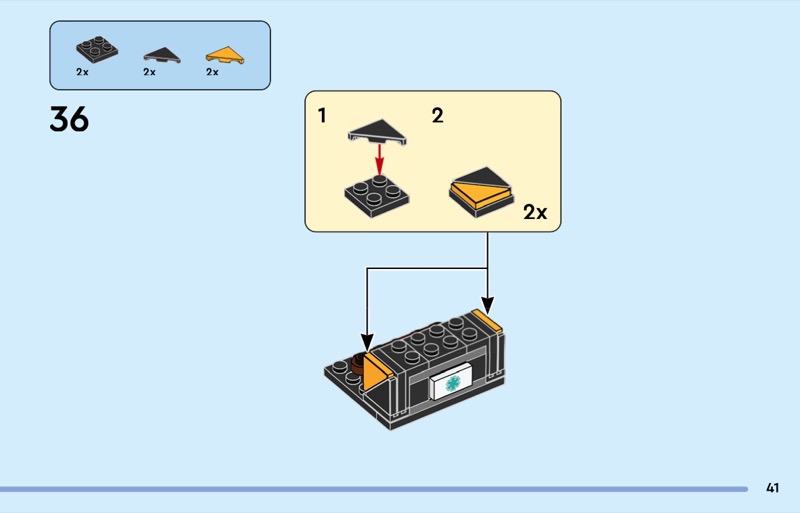 2x 2x 2x

36

1 2

2x

41