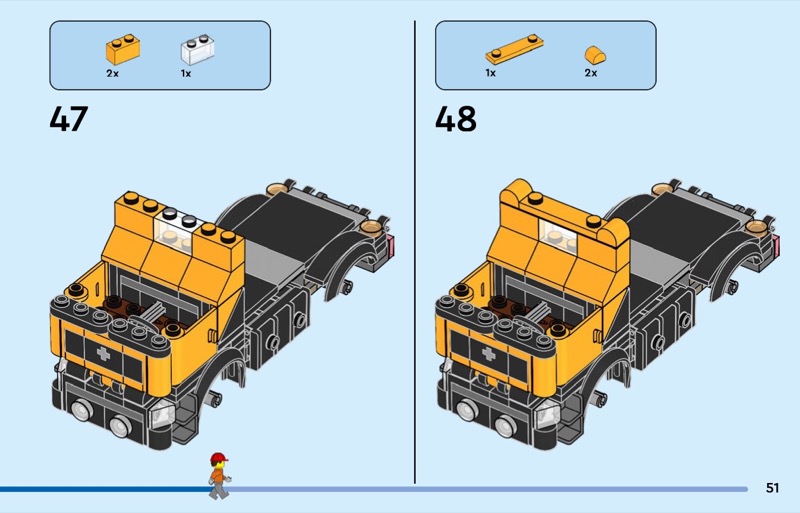 2x 1x

47

1x 2x

48

51