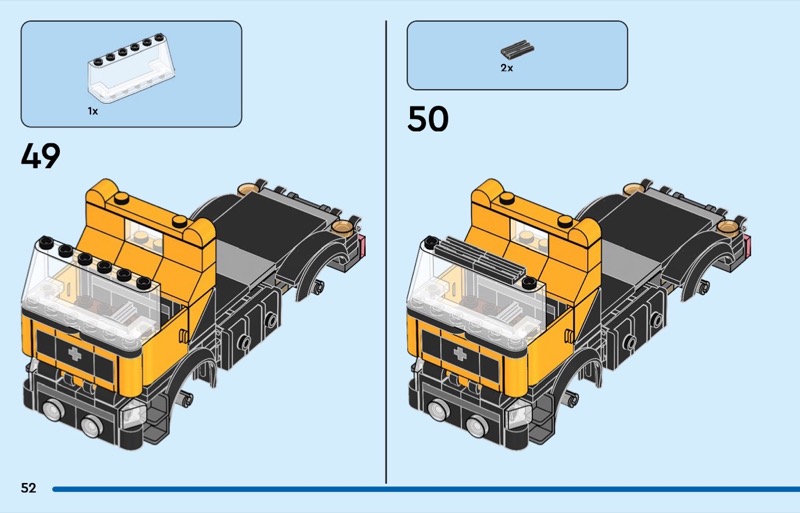 1x

49

2x

50

52