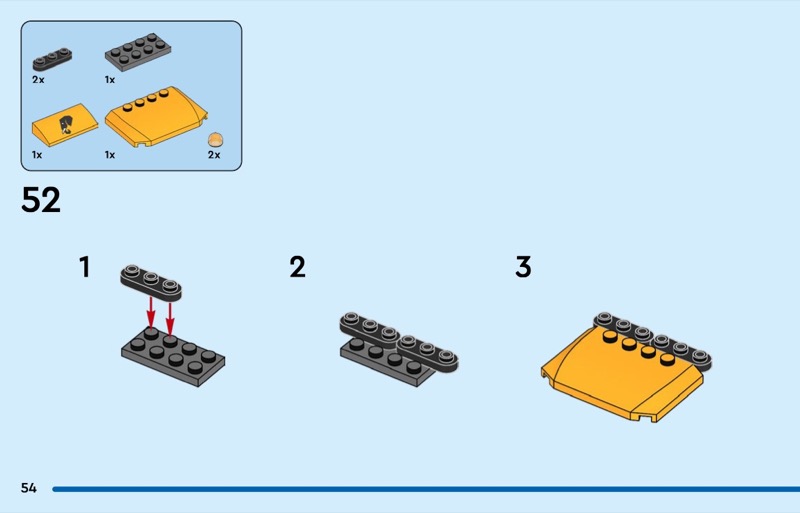 2x
1x
1x
1x
2x

52

1

2

3

54