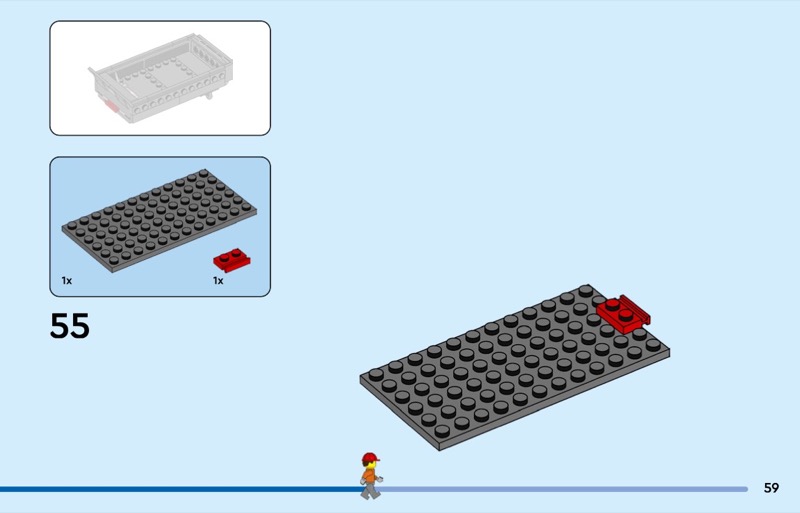 1x

1x

55

59